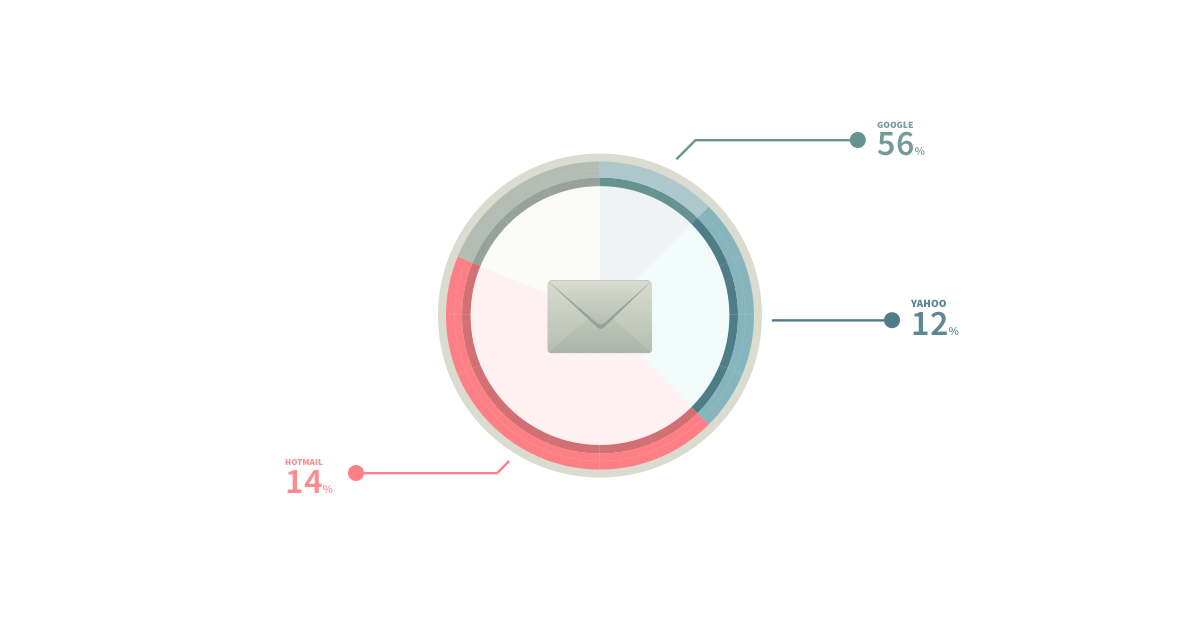 GOOGLE
56%

YAHOO
12%

HOTMAIL
14%